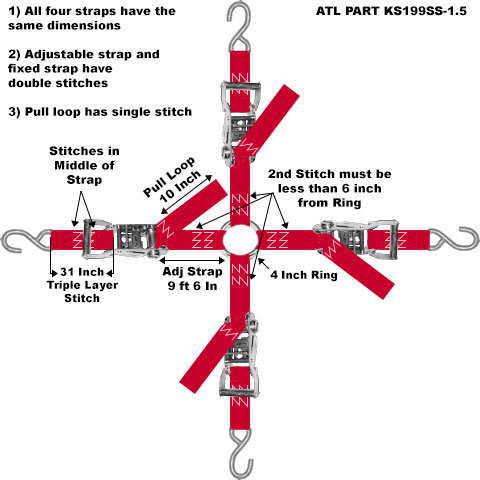 1) All four straps have the same dimensions

2) Adjustable strap and fixed strap have double stitches

3) Pull loop has single stitch

ATL PART KS199SS-1.5

Stitches in Middle of Strap

Pull Loop 10 Inch

2nd Stitch must be less than 6 inch from Ring

31 Inch Triple Layer Stitch

Adj Strap 9 ft 6 In

4 Inch Ring